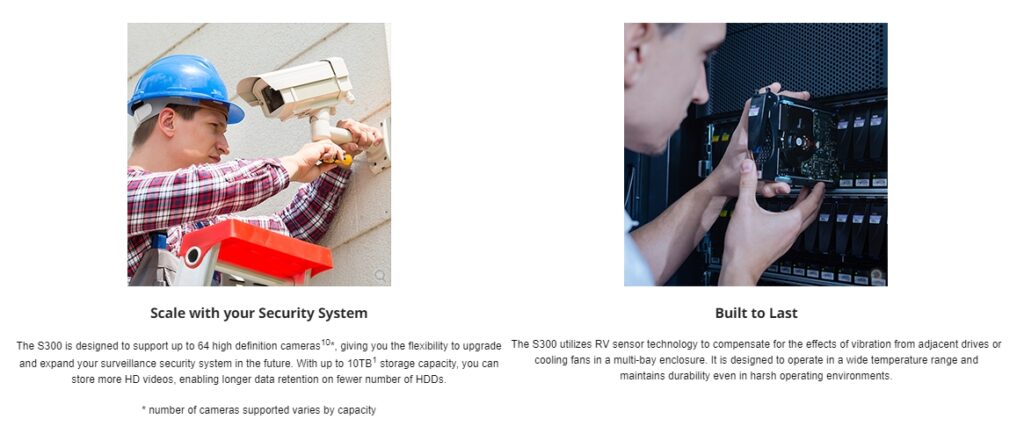 Scale with your Security System

The S300 is designed to support up to 64 high definition cameras$^{10*}$, giving you the flexibility to upgrade and expand your surveillance security system in the future. With up to 10TB$^{1}$ storage capacity, you can store more HD videos, enabling longer data retention on fewer number of HDDs.

* number of cameras supported varies by capacity

Built to Last

The S300 utilizes RV sensor technology to compensate for the effects of vibration from adjacent drives or cooling fans in a multi-bay enclosure. It is designed to operate in a wide temperature range and maintains durability even in harsh operating environments.