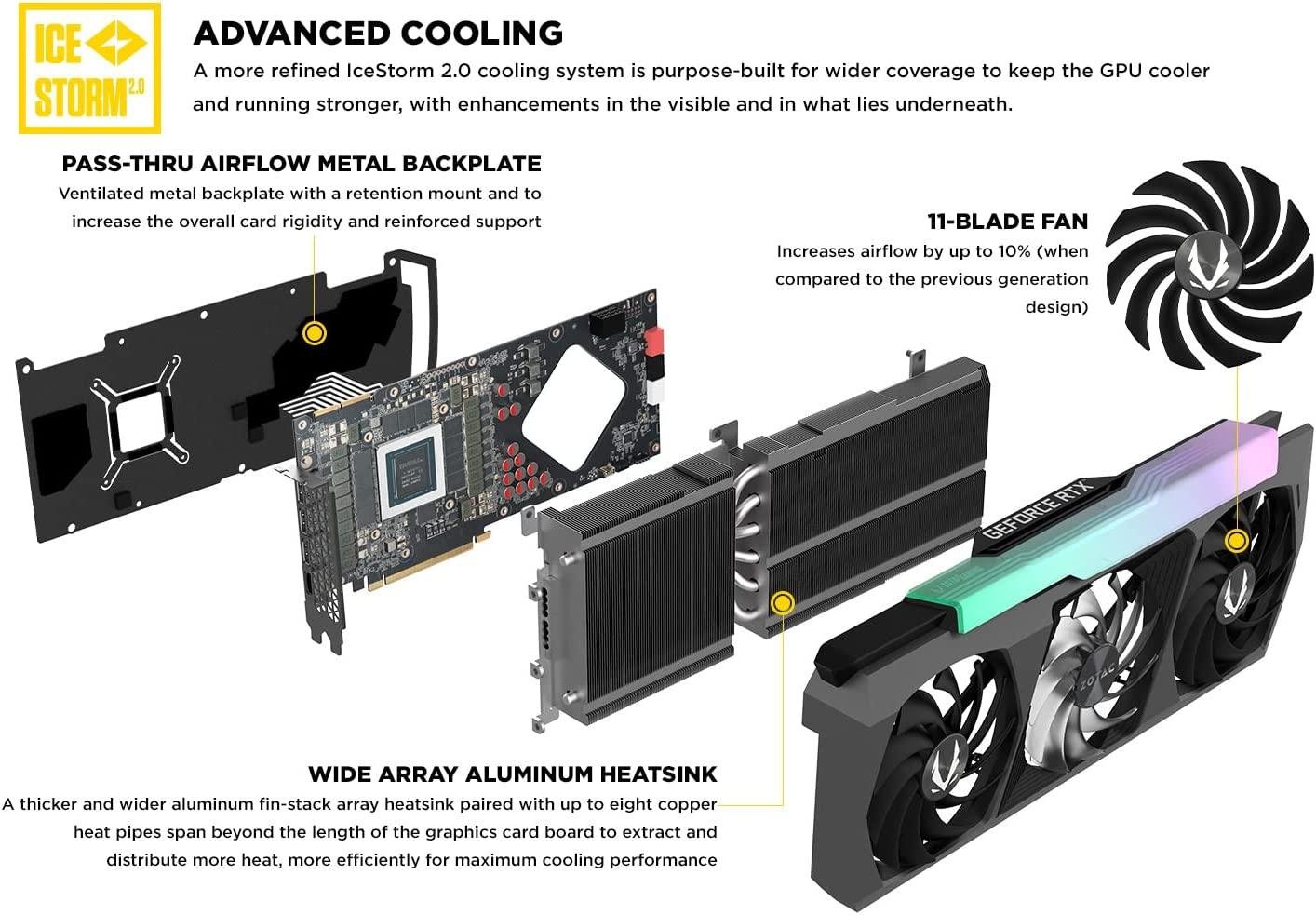 ICE STORM 2.0

ADVANCED COOLING
A more refined IceStorm 2.0 cooling system is purpose-built for wider coverage to keep the GPU cooler and running stronger, with enhancements in the visible and in what lies underneath.

PASS-THRU AIRFLOW METAL BACKPLATE
Ventilated metal backplate with a retention mount and to increase the overall card rigidity and reinforced support

11-BLADE FAN
Increases airflow by up to 10% (when compared to the previous generation design)

GEFORCE RTX

ZOTAC

WIDE ARRAY ALUMINUM HEATSINK
A thicker and wider aluminum fin-stack array heatsink paired with up to eight copper heat pipes span beyond the length of the graphics card board to extract and distribute more heat, more efficiently for maximum cooling performance