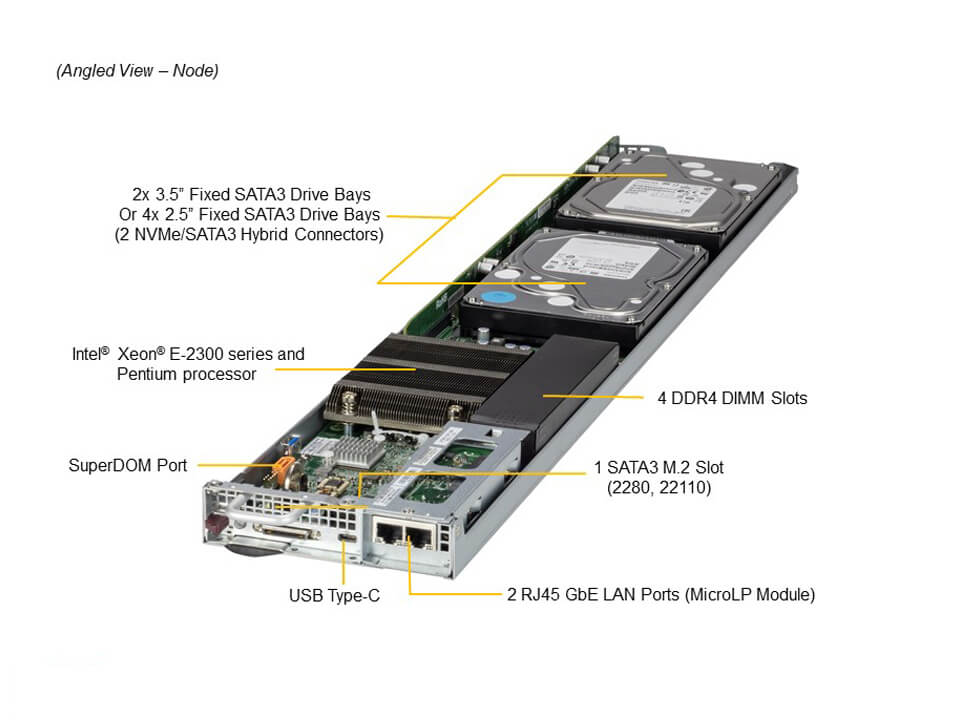 (Angled View – Node)

2x 3.5" Fixed SATA3 Drive Bays
Or 4x 2.5" Fixed SATA3 Drive Bays
(2 NVMe/SATA3 Hybrid Connectors)

Intel® Xeon® E-2300 series and Pentium processor

4 DDR4 DIMM Slots

SuperDOM Port

1 SATA3 M.2 Slot
(2280, 22110)

USB Type-C

2 RJ45 GbE LAN Ports (MicroLP Module)