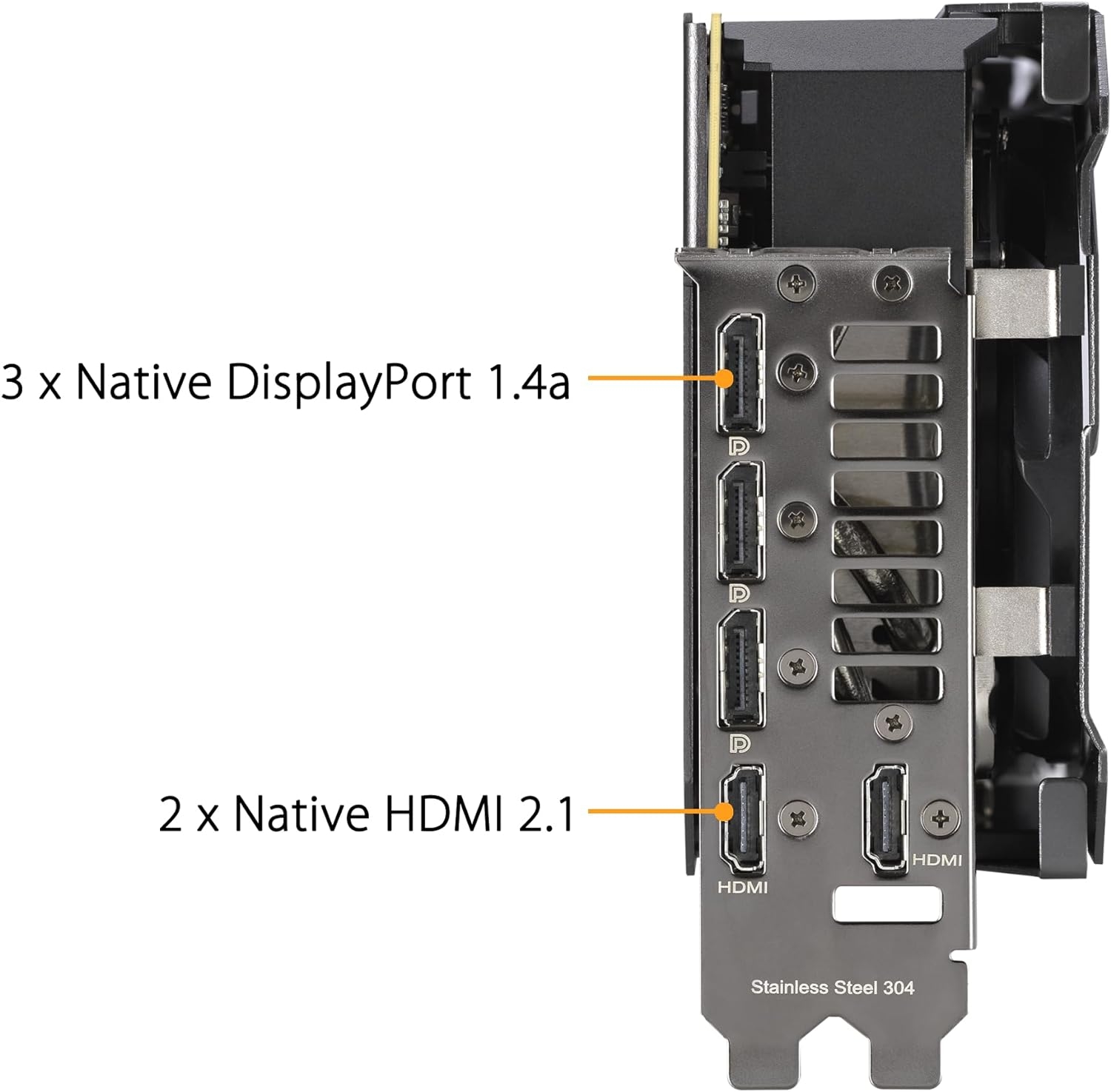 3 x Native DisplayPort 1.4a

2 x Native HDMI 2.1

HDMI

HDMI

Stainless Steel 304